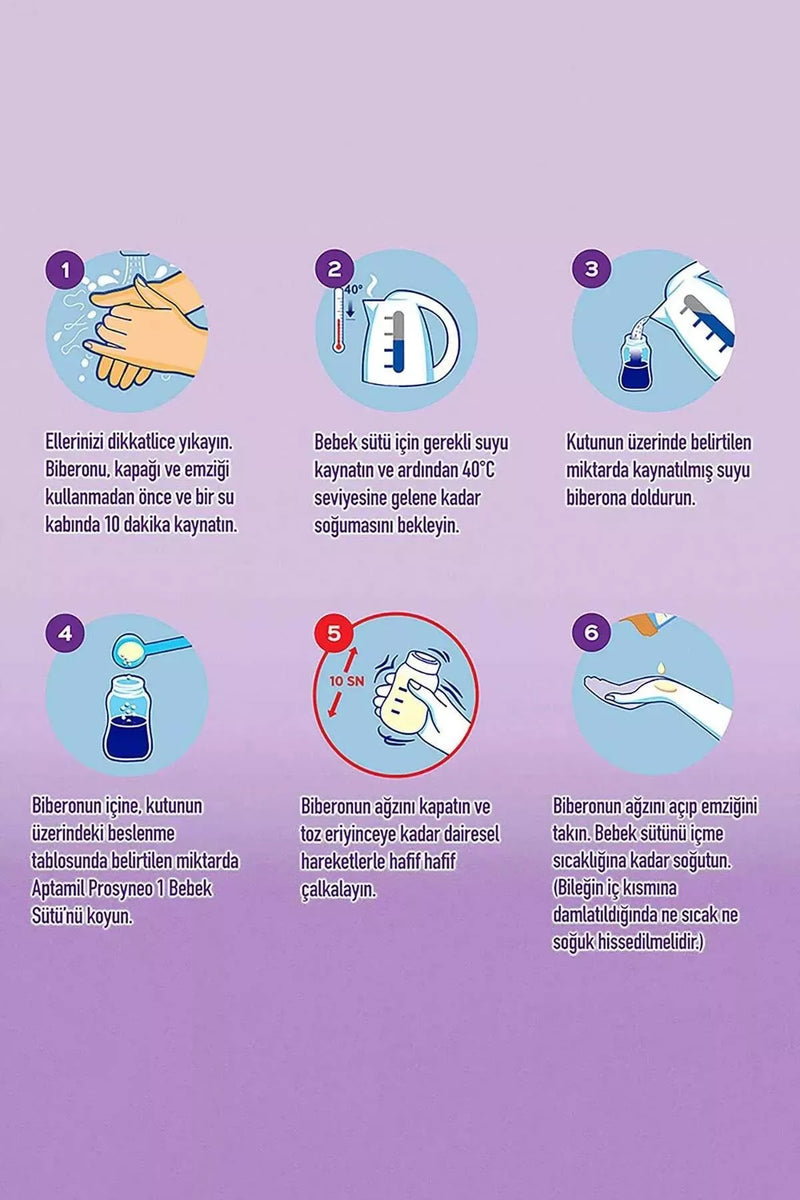 1

Ellerinizi dikkatlice yıkayın. Biberonu, kapağı ve emziği kullanmadan önce ve bir su kabında 10 dakika kaynatın.

2

40°

Bebek sütü için gerekli suyu kaynatın ve ardından 40°C seviyesine gelene kadar soğumasını bekleyin.

3

Kutunun üzerinde belirtilen miktarda kaynatılmış suyu biberona doldurun.

4

Biberonun içine, kutunun üzerindeki beslenme tablosunda belirtilen miktarda Aptamil Prosyneo 1 Bebek Sütü'nü koyun.

5

10 SN

Biberonun ağzını kapatın ve toz eriyinceye kadar dairesel hareketlerle hafif hafif çalkalayın.

6

Biberonun ağzını açıp emziğini takın. Bebek sütünü içme sıcaklığına kadar soğutun. (Bileğin iç kısmına damlatıldığında ne sıcak ne soğuk hissedilmelidir.)