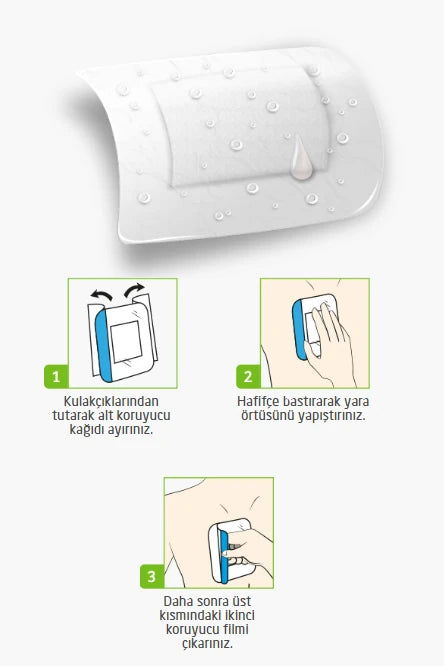 1

Kulakçıklarından tutarak alt koruyucu kağıdı ayırınız.

2

Hafifçe bastırarak yara örtüsünü yapıştırınız.

3

Daha sonra üst kısmındaki ikinci koruyucu filmi çıkarınız.