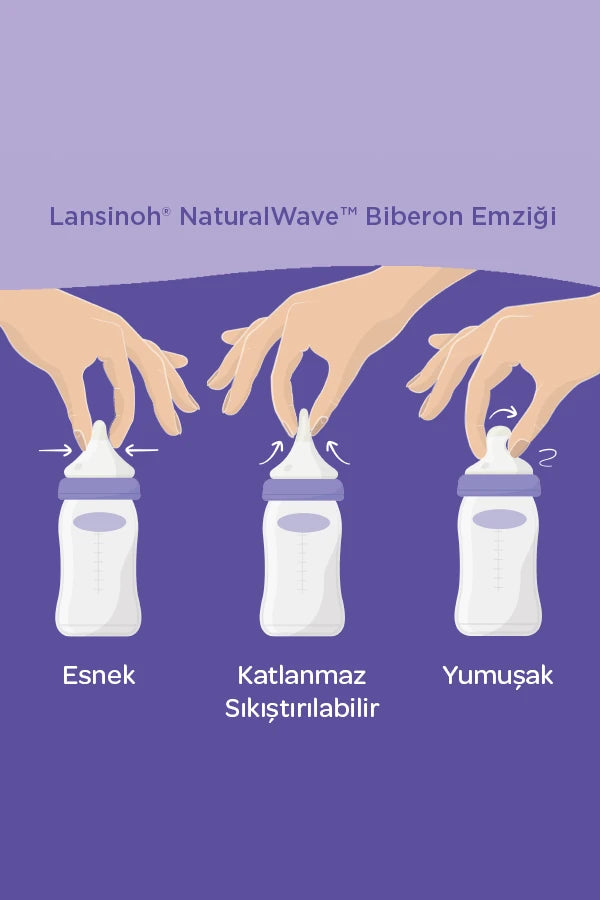 Lansinoh® NaturalWave™ Biberon Emziği

Esnek

Katlanmaz Sıkıştırılabilir

Yumuşak