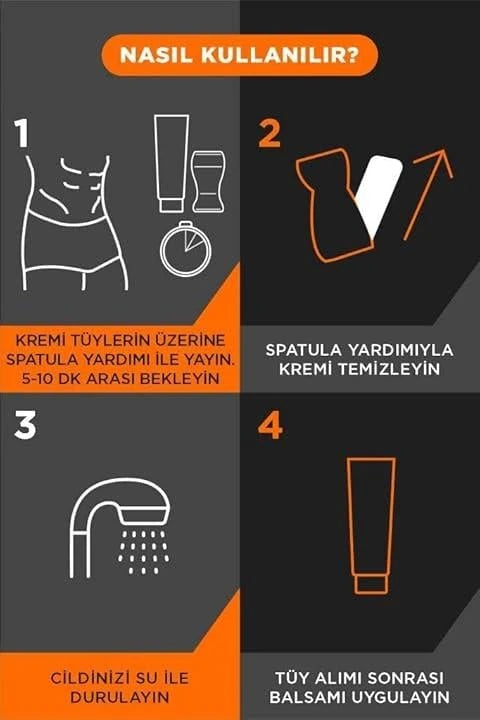 NASIL KULLANILIR?

1

KREMİ TÜYLERİN ÜZERİNE SPATULA YARDIMI İLE YAYIN. 5-10 DK ARASI BEKLEYİN

2

SPATULA YARDIMIYLA KREMİ TEMİZLEYİN

3

CİLDİNİZİ SU İLE DURULAYIN

4

TÜY ALIMI SONRASI BALSAMI UYGULAYIN