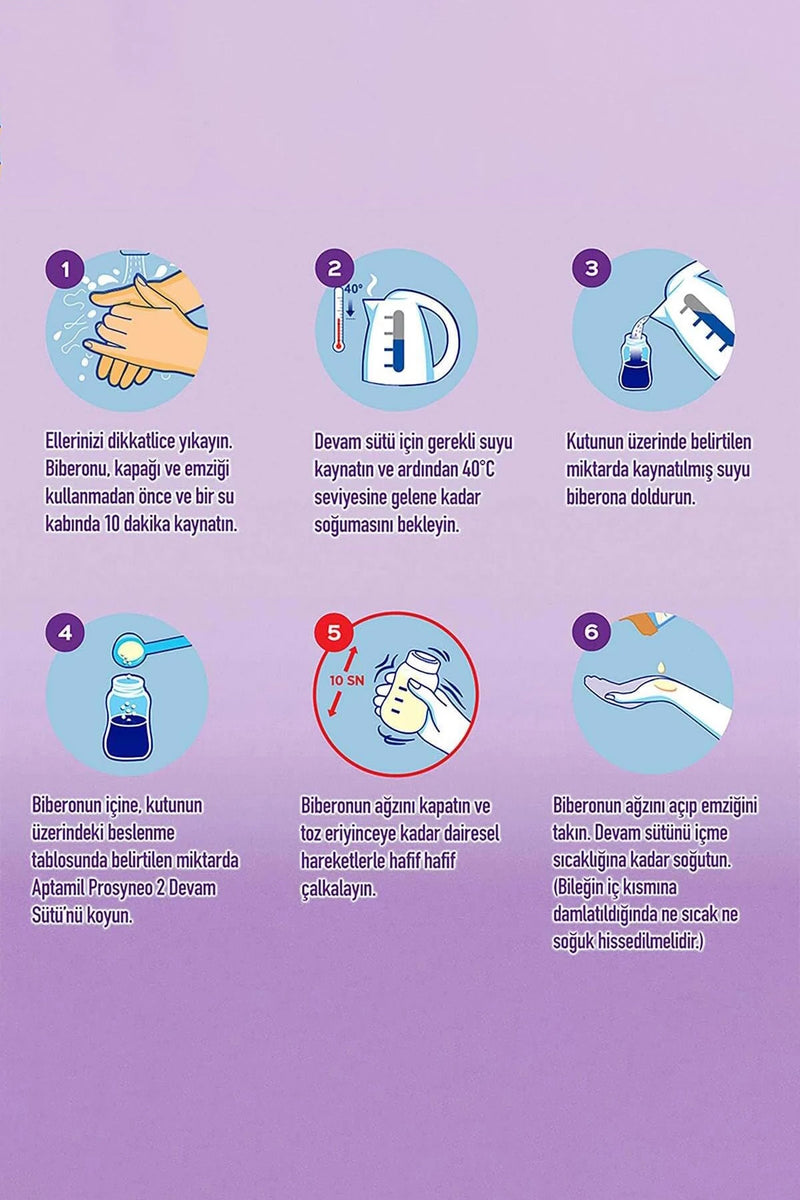 1

Ellerinizi dikkatlice yıkayın. Biberonu, kapağı ve emziği kullanmadan önce ve bir su kabında 10 dakika kaynatın.

2

40°

Devam sütü için gerekli suyu kaynatın ve ardından 40°C seviyesine gelene kadar soğumasını bekleyin.

3

Kutunun üzerinde belirtilen miktarda kaynatılmış suyu biberona doldurun.

4

Biberonun içine, kutunun üzerindeki beslenme tablosunda belirtilen miktarda Aptamil Prosyneo 2 Devam Sütü'nü koyun.

5

10 SN

Biberonun ağzını kapatın ve toz eriyinceye kadar dairesel hareketlerle hafif hafif çalkalayın.

6

Biberonun ağzını açıp emziğini takın. Devam sütünü içme sıcaklığına kadar soğutun. (Bileğin iç kısmına damlatıldığında ne sıcak ne soğuk hissedilmelidir.)