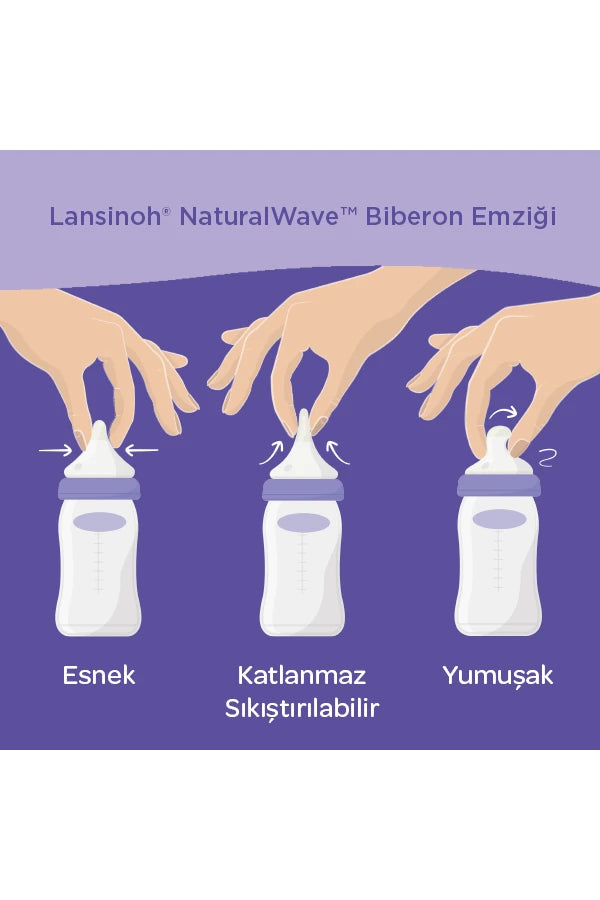 Lansinoh® NaturalWave™ Biberon Emziği

Esnek

Katlanmaz Sıkıştırılabilir

Yumuşak