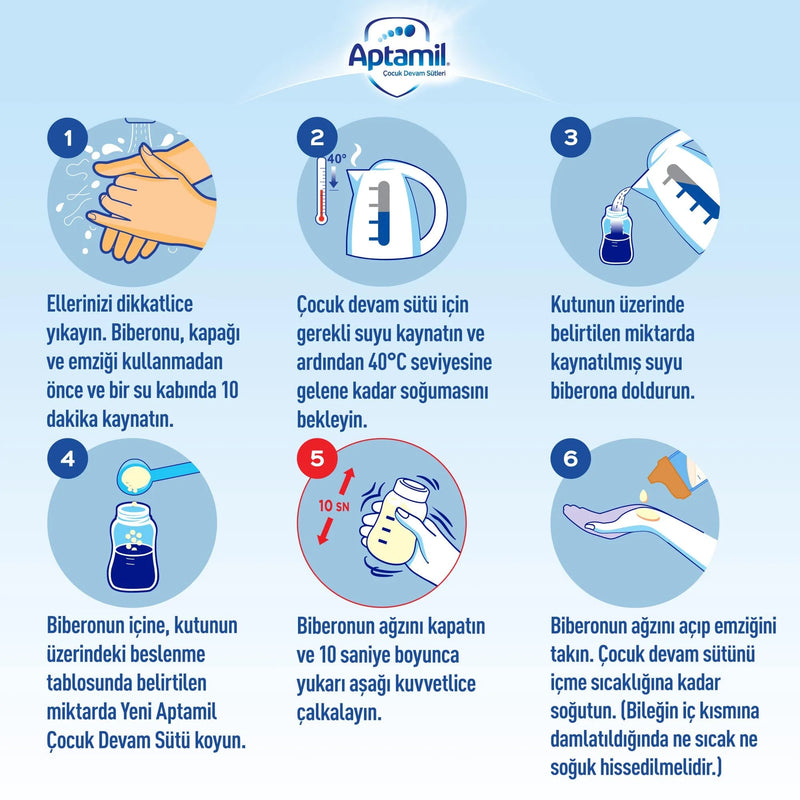 Aptamil
Çocuk Devam Sütleri

1

Ellerinizi dikkatlice yıkayın. Biberonu, kapağı ve emziği kullanmadan önce ve bir su kabında 10 dakika kaynatın.

2

40°

Çocuk devam sütü için gerekli suyu kaynatın ve ardından 40°C seviyesine gelene kadar soğumasını bekleyin.

3

Kutunun üzerinde belirtilen miktarda kaynatılmış suyu biberona doldurun.

4

Biberonun içine, kutunun üzerindeki beslenme tablosunda belirtilen miktarda Yeni Aptamil Çocuk Devam Sütü koyun.

5

10 SN

Biberonun ağzını kapatın ve 10 saniye boyunca yukarı aşağı kuvvetlice çalkalayın.

6

Biberonun ağzını açıp emziğini takın. Çocuk devam sütünü içme sıcaklığına kadar soğutun. (Bileğin iç kısmına damlatıldığında ne sıcak ne soğuk hissedilmelidir.)