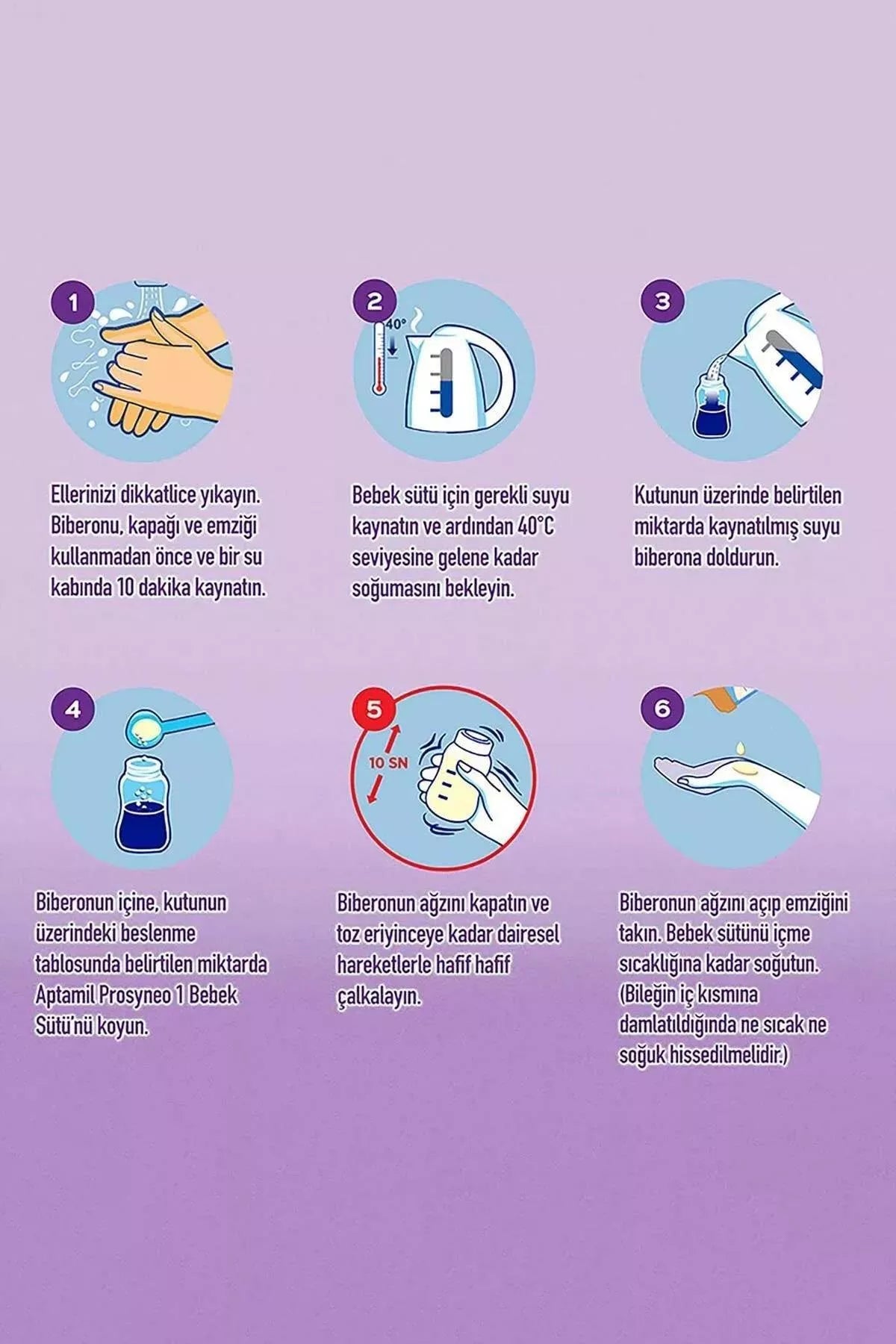 1

Ellerinizi dikkatlice yıkayın. Biberonu, kapağı ve emziği kullanmadan önce ve bir su kabında 10 dakika kaynatın.

2

40°

Bebek sütü için gerekli suyu kaynatın ve ardından 40°C seviyesine gelene kadar soğumasını bekleyin.

3

Kutunun üzerinde belirtilen miktarda kaynatılmış suyu biberona doldurun.

4

Biberonun içine, kutunun üzerindeki beslenme tablosunda belirtilen miktarda Aptamil Prosyneo 1 Bebek Sütü'nü koyun.

5

10 SN

Biberonun ağzını kapatın ve toz eriyinceye kadar dairesel hareketlerle hafif hafif çalkalayın.

6

Biberonun ağzını açıp emziğini takın. Bebek sütünü içme sıcaklığına kadar soğutun. (Bileğin iç kısmına damlatıldığında ne sıcak ne soğuk hissedilmelidir.)