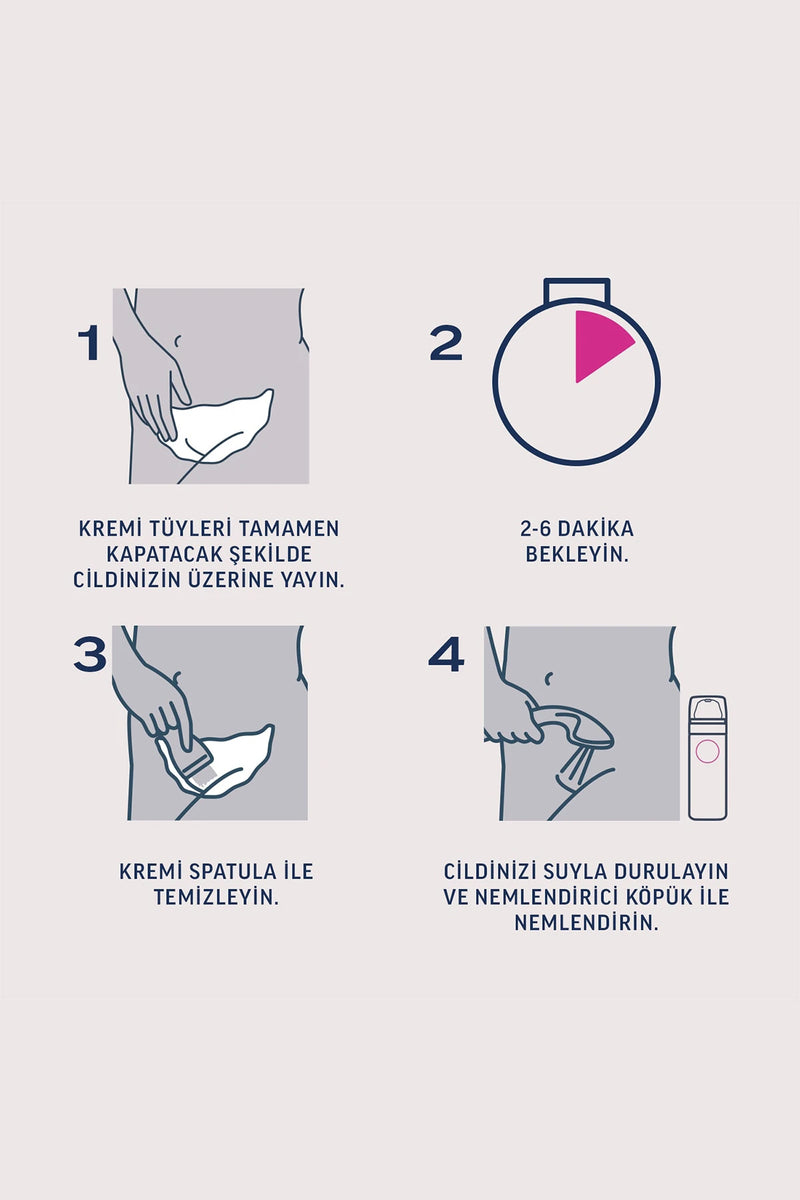 1

KREMİ TÜYLERİ TAMAMEN KAPATACAK ŞEKİLDE CİLDİNİZİN ÜZERİNE YAYIN.

2

2-6 DAKİKA BEKLEYİN.

3

KREMİ SPATULA İLE TEMİZLEYİN.

4

CİLDİNİZİ SUYLA DURULAYIN VE NEMLENDİRİCİ KÖPÜK İLE NEMLENDİRİN.