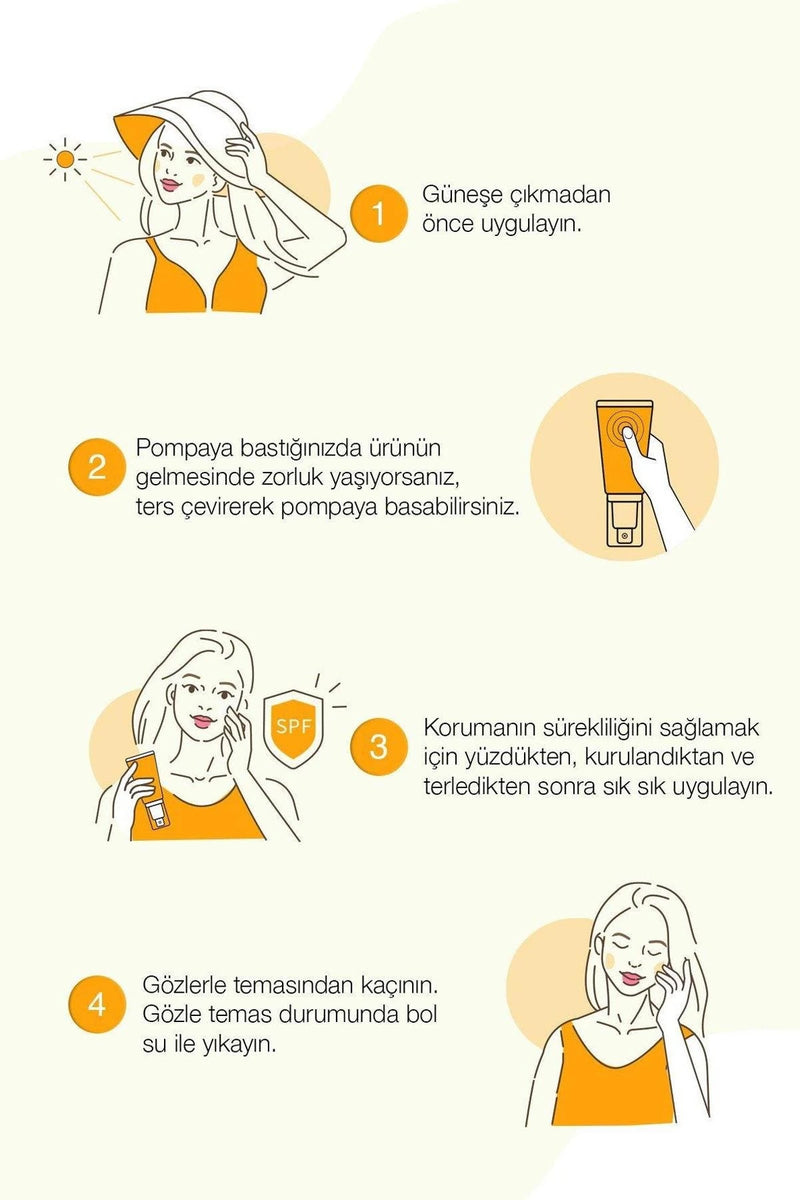 1 Güneşe çıkmadan önce uygulayın.

2 Pompaya bastığınızda ürünün gelmesinde zorluk yaşıyorsanız, ters çevirerek pompaya basabilirsiniz.

SPF

3 Korumanın sürekliliğini sağlamak için yüzdükten, kurulandıktan ve terledikten sonra sık sık uygulayın.

4 Gözlerle temasından kaçının. Gözle temas durumunda bol su ile yıkayın.