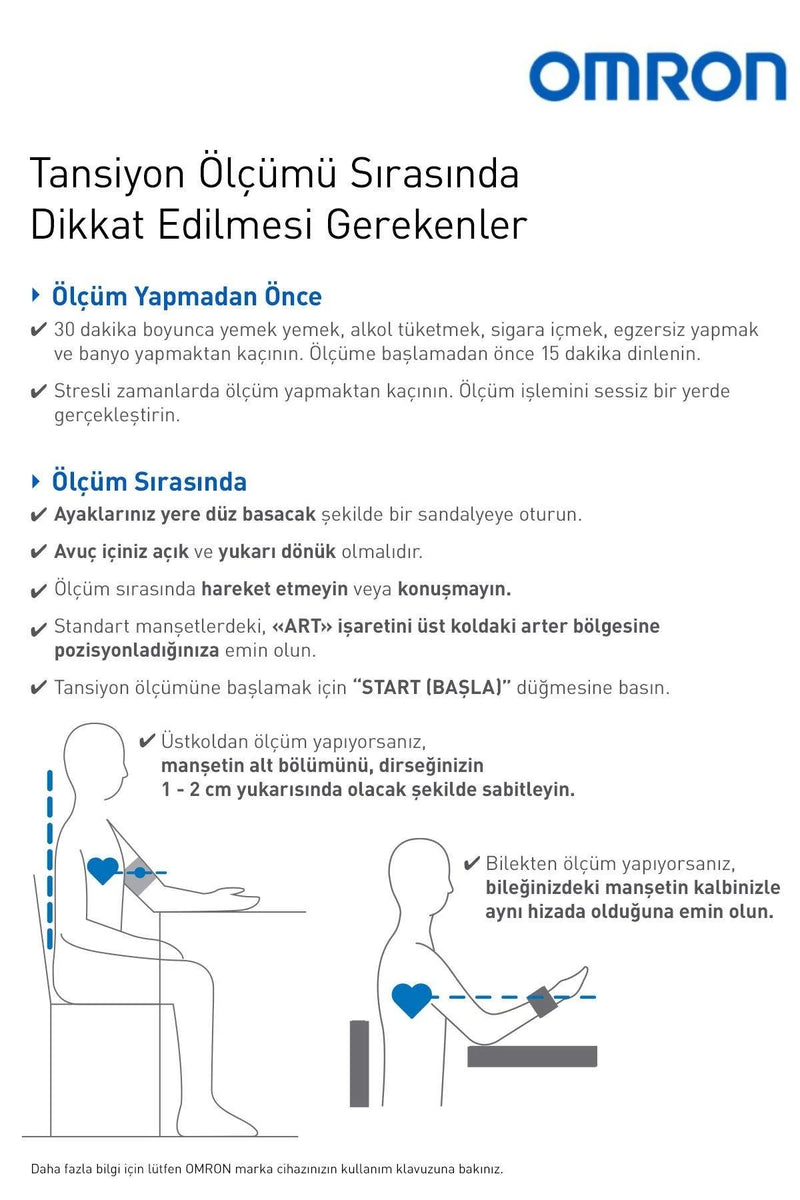 OMRON

Tansiyon Ölçümü Sırasında Dikkat Edilmesi Gerekenler

Ölçüm Yapmadan Önce

✔ 30 dakika boyunca yemek yemek, alkol tüketmek, sigara içmek, egzersiz yapmak ve banyo yapmaktan kaçının. Ölçüme başlamadan önce 15 dakika dinlenin.

✔ Stresli zamanlarda ölçüm yapmaktan kaçının. Ölçüm işlemini sessiz bir yerde gerçekleştirin.

Ölçüm Sırasında

✔ Ayaklarınız yere düz basacak şekilde bir sandalyeye oturun.

✔ Avuç içiniz açık ve yukarı dönük olmalıdır.

✔ Ölçüm sırasında hareket etmeyin veya konuşmayın.

✔ Standart manşetlerdeki, «ART» işaretini üst koldaki arter bölgesine pozisyonladığınıza emin olun.

✔ Tansiyon ölçümüne başlamak için "START (BAŞLA)" düğmesine basın.

✔ Üstkoldan ölçüm yapıyorsanız, manşetin alt bölümünü, dirseğinizin 1 - 2 cm yukarısında olacak şekilde sabitleyin.

✔ Bilekten ölçüm yapıyorsanız, bileğinizdeki manşetin kalbinizle aynı hizada olduğuna emin olun.

Daha fazla bilgi için lütfen OMRON marka cihazınızın kullanım klavuzuna bakınız.